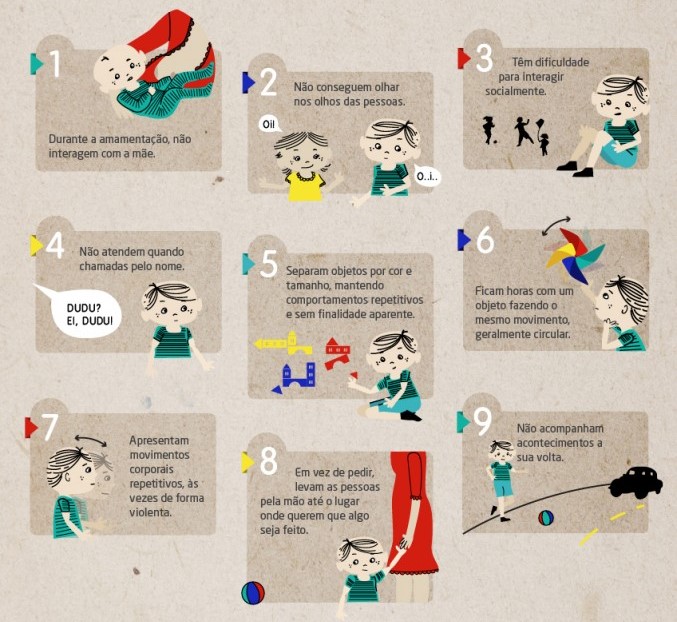 1
Durante a amamentação, não interagem com a mãe.

2
Não conseguem olhar nos olhos das pessoas.
Oi!
O..i..

3
Têm dificuldade para interagir socialmente.

4
Não atendem quando chamadas pelo nome.
DUDU? EI, DUDU!

5
Separam objetos por cor e tamanho, mantendo comportamentos repetitivos e sem finalidade aparente.

6
Ficam horas com um objeto fazendo o mesmo movimento, geralmente circular.

7
Apresentam movimentos corporais repetitivos, às vezes de forma violenta.

8
Em vez de pedir, levam as pessoas pela mão até o lugar onde querem que algo seja feito.

9
Não acompanham acontecimentos a sua volta.